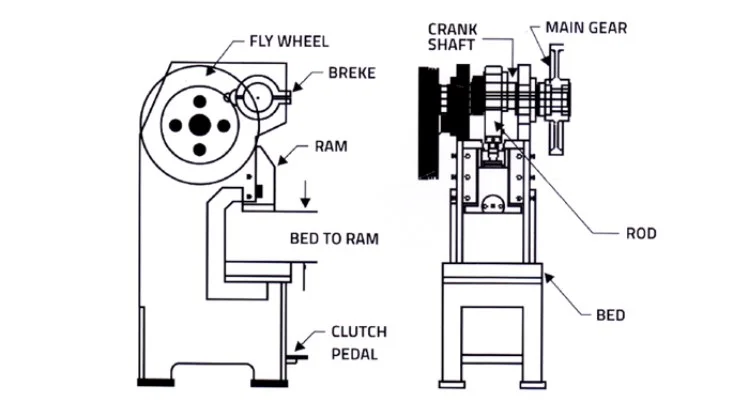 FLY WHEEL
BREKE
RAM
BED TO RAM
CLUTCH PEDAL
CRANK SHAFT
MAIN GEAR
ROD
BED